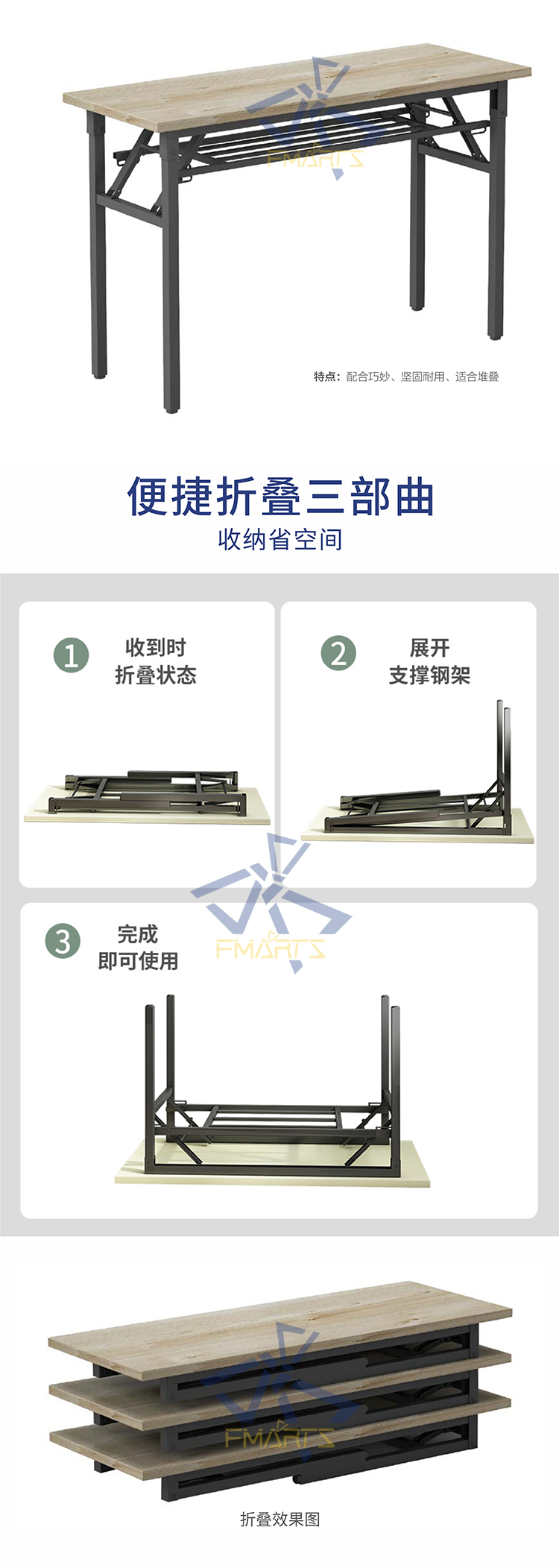 FMARTS

特点：配合巧妙、坚固耐用、适合堆叠

便捷折叠三部曲
收纳省空间

1 收到时 折叠状态

2 展开 支撑钢架

FMARTS

3 完成 即可使用

FMARTS

折叠效果图